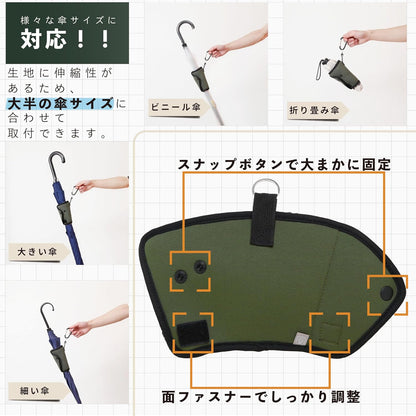 様々な傘サイズに
対応！！

生地に伸縮性があるため、大半の傘サイズに合わせて取付できます。

ビニール傘

折り畳み傘

大きい傘

細い傘

スナップボタンで大まかに固定

面ファスナーでしっかり調整