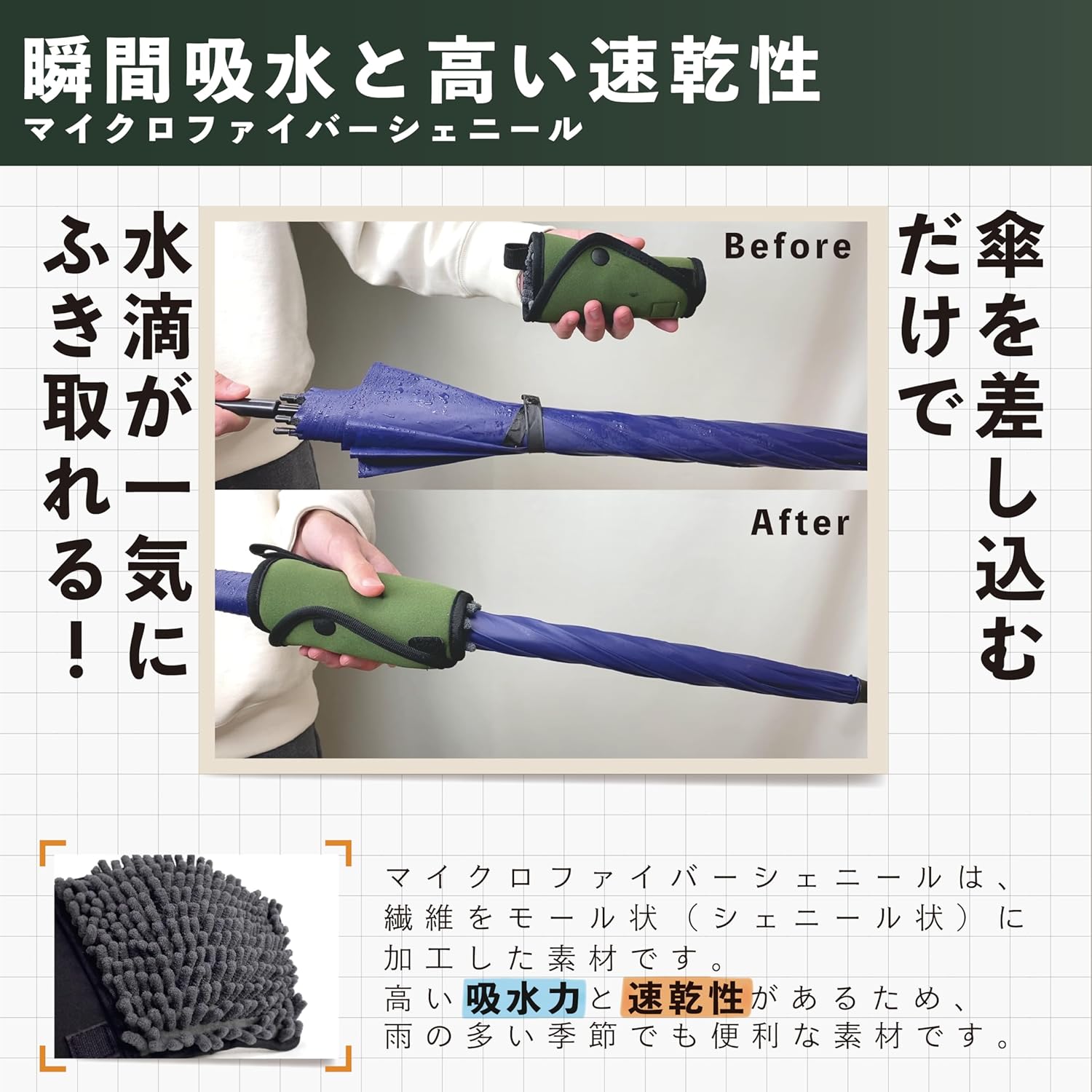 瞬間吸水と高い速乾性
マイクロファイバーシェニール

傘を差し込むだけで

水滴が一気にふき取れる！

Before

After

マイクロファイバーシェニールは、繊維をモール状（シェニール状）に加工した素材です。
高い吸水力と速乾性があるため、雨の多い季節でも便利な素材です。