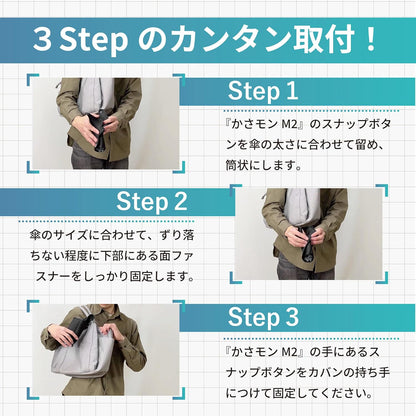 3 Step のカンタン取付！

Step 1

『かさモン M2』のスナップボタンを傘の太さに合わせて留め、筒状にします。

Step 2

傘のサイズに合わせて、ずり落ちない程度に下部にある面ファスナーをしっかり固定します。

Step 3

『かさモン M2』の手にあるスナップボタンをカバンの持ち手につけて固定してください。