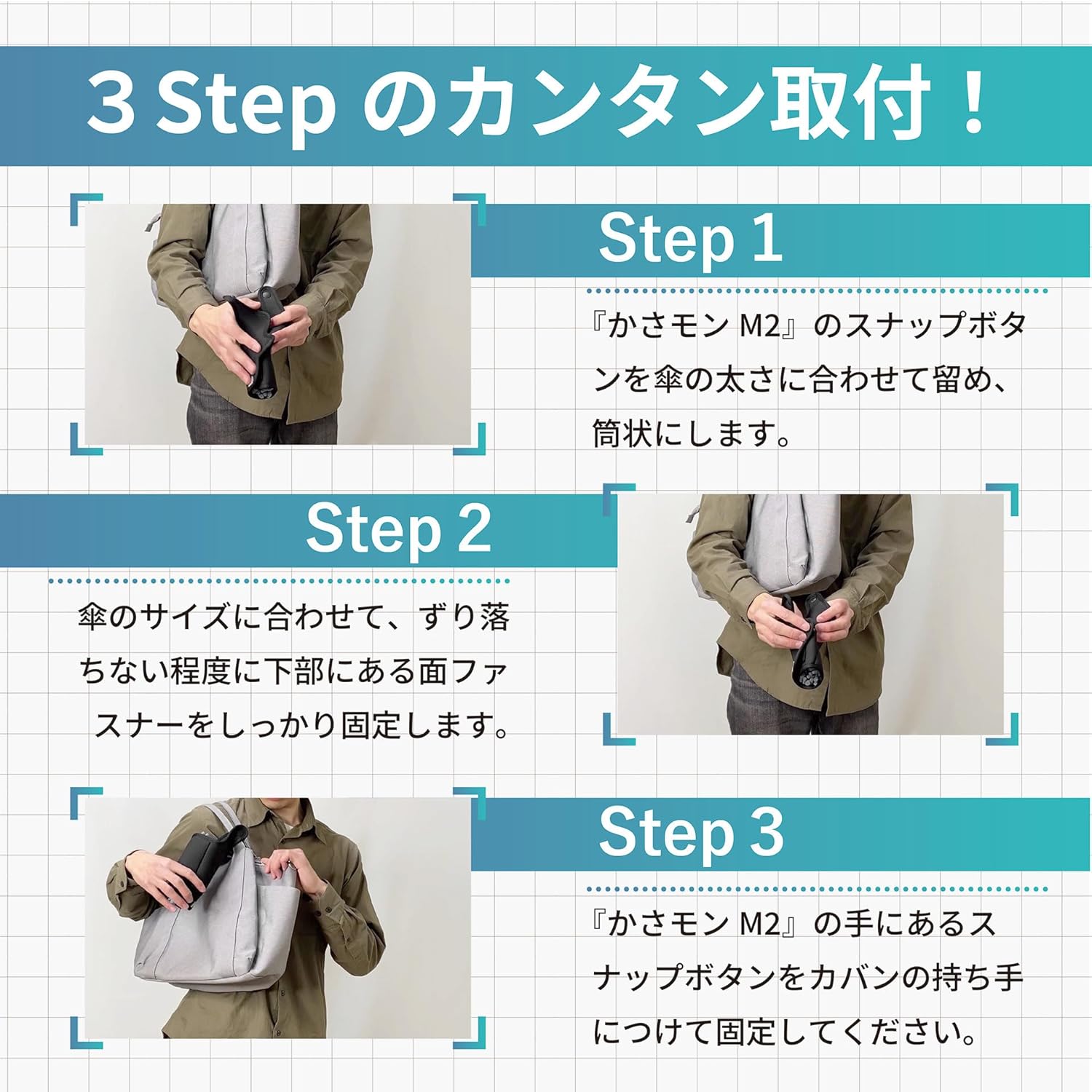 3 Step のカンタン取付！

Step 1

『かさモン M2』のスナップボタンを傘の太さに合わせて留め、筒状にします。

Step 2

傘のサイズに合わせて、ずり落ちない程度に下部にある面ファスナーをしっかり固定します。

Step 3

『かさモン M2』の手にあるスナップボタンをカバンの持ち手につけて固定してください。