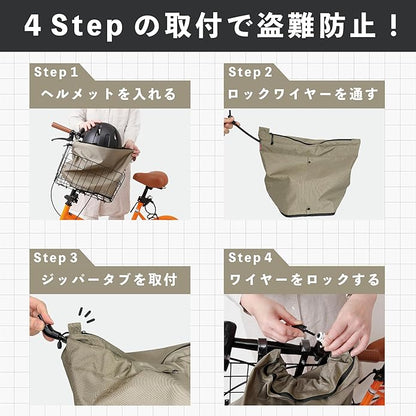 4 Step の取付で盗難防止！

Step 1
ヘルメットを入れる

Step 2
ロックワイヤーを通す

Step 3
ジッパータブを取付

Step 4
ワイヤーをロックする