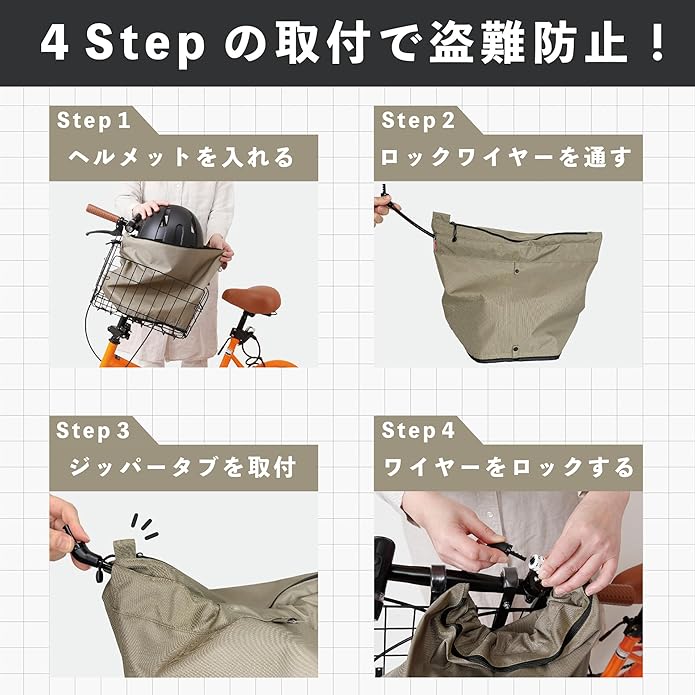 4 Step の取付で盗難防止！

Step 1
ヘルメットを入れる

Step 2
ロックワイヤーを通す

Step 3
ジッパータブを取付

Step 4
ワイヤーをロックする