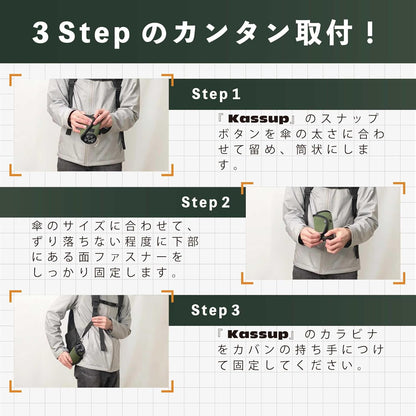 3 Step のカンタン取付！

Step 1

『Kassup』のスナップボタンを傘の太さに合わせて留め、筒状にします。

Step 2

傘のサイズに合わせて、ずり落ちない程度に下部にある面ファスナーをしっかり固定します。

Step 3

『Kassup』のカラビナをカバンの持ち手につけて固定してください。