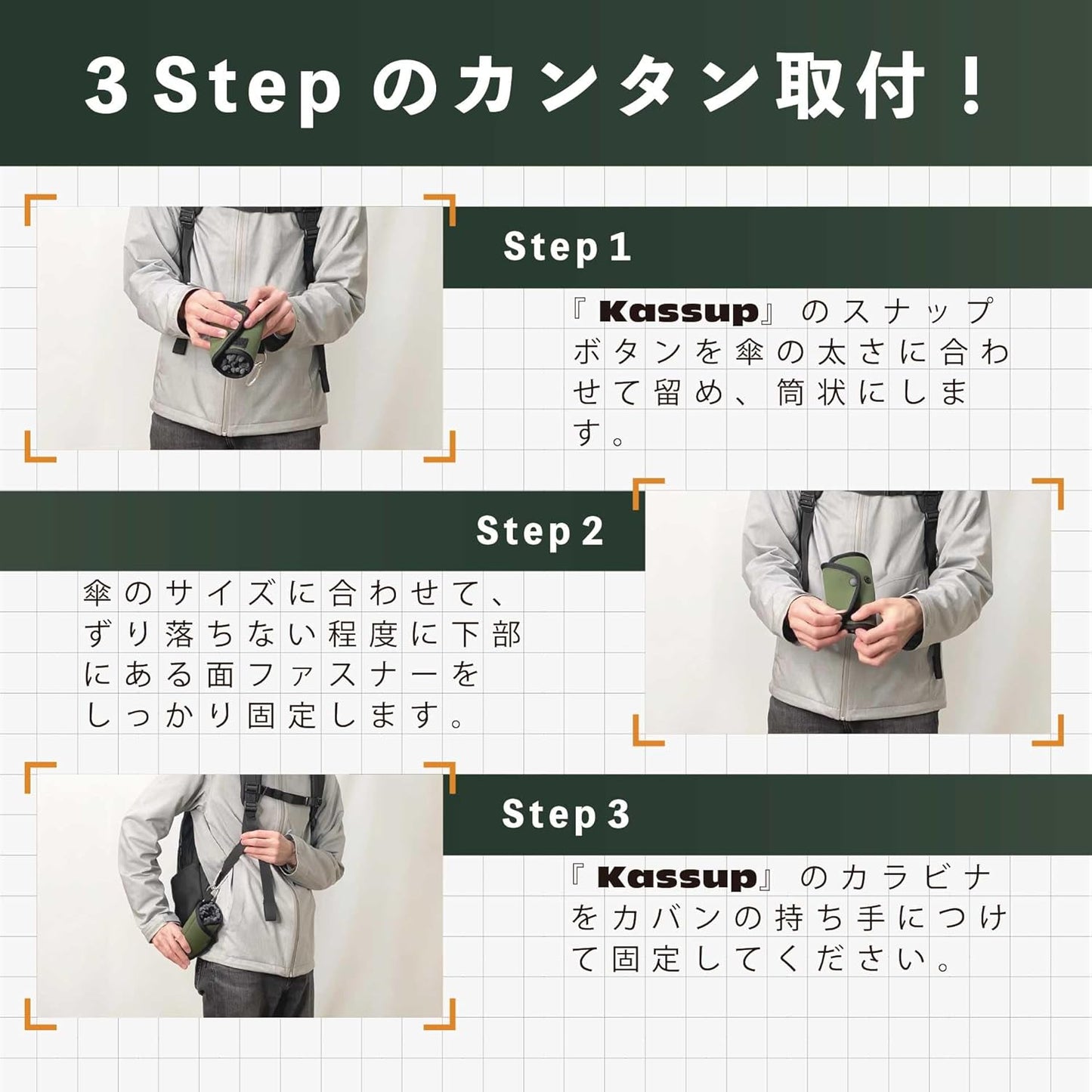 3 Step のカンタン取付！

Step 1

『Kassup』のスナップボタンを傘の太さに合わせて留め、筒状にします。

Step 2

傘のサイズに合わせて、ずり落ちない程度に下部にある面ファスナーをしっかり固定します。

Step 3

『Kassup』のカラビナをカバンの持ち手につけて固定してください。